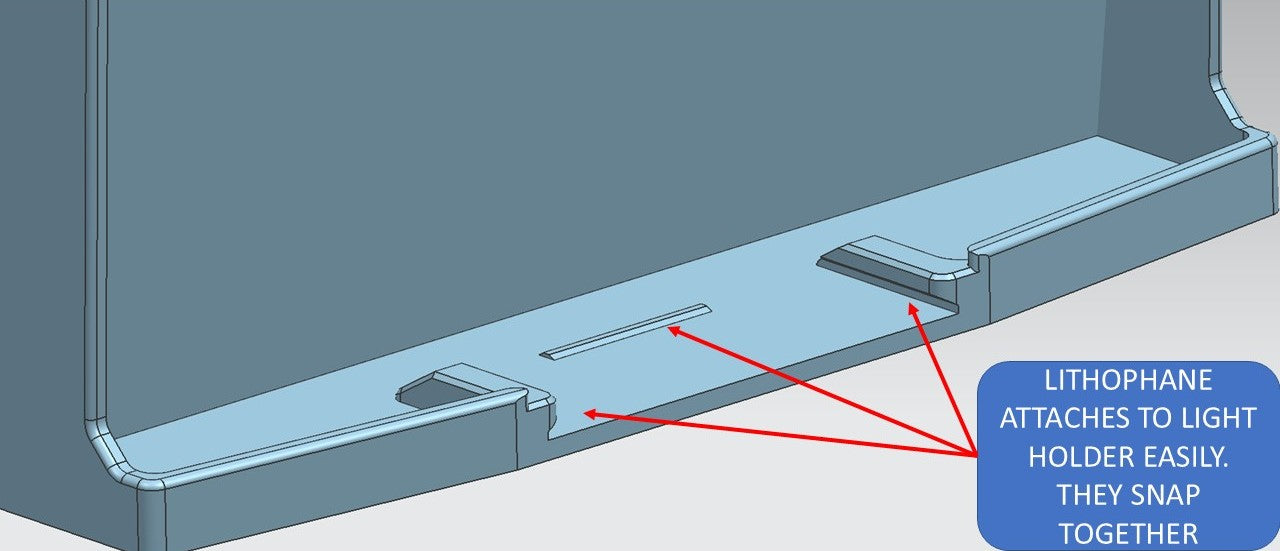 LITHOPHANE ATTACHES TO LIGHT HOLDER EASILY. THEY SNAP TOGETHER